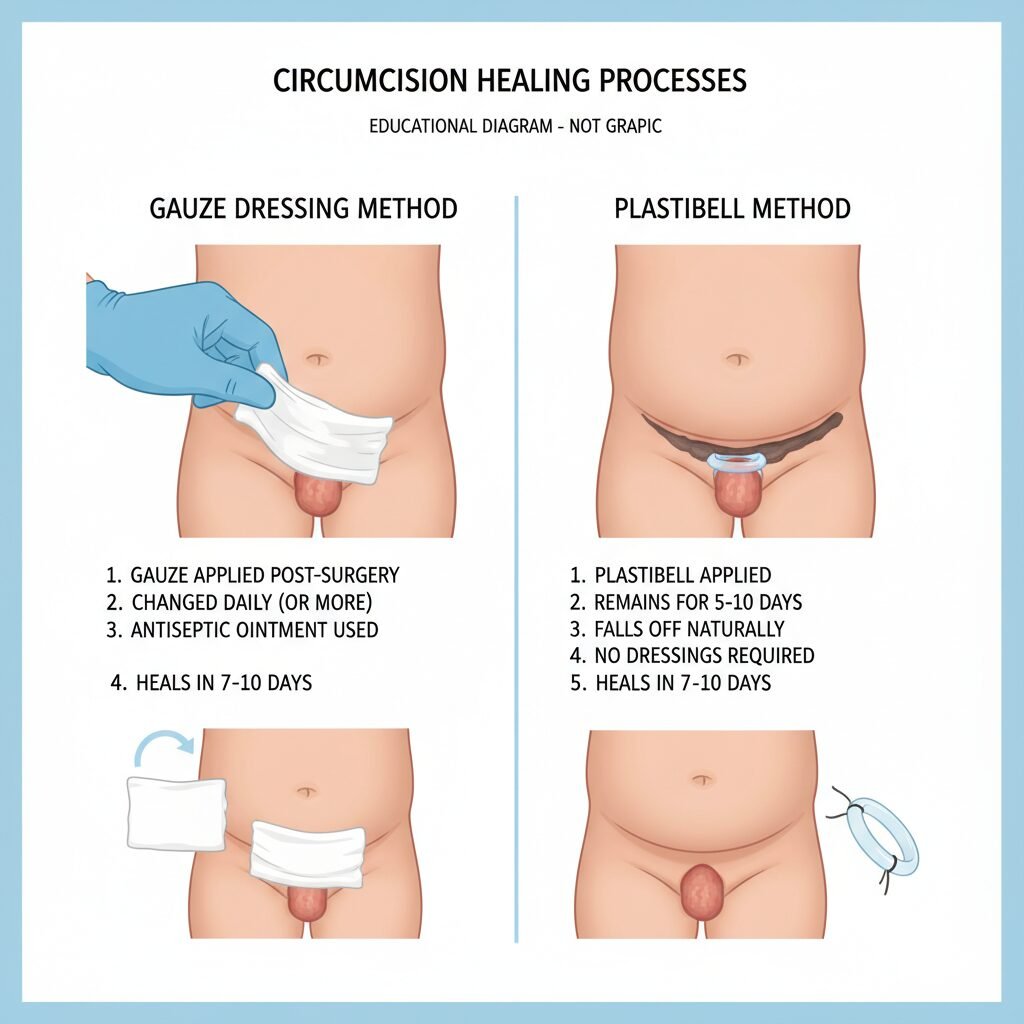 CIRCUMCISION HEALING PROCESSES

EDUCATIONAL DIAGRAM - NOT GRAPIC

GAUZE DRESSING METHOD

1. GAUZE APPLIED POST-SURGERY
2. CHANGED DAILY (OR MORE)
3. ANTISEPTIC OINTMENT USED

4. HEALS IN 7-10 DAYS

PLASTIBELL METHOD

1. PLASTIBELL APPLIED
2. REMAINS FOR 5-10 DAYS
3. FALLS OFF NATURALLY
4. NO DRESSINGS REQUIRED
5. HEALS IN 7-10 DAYS